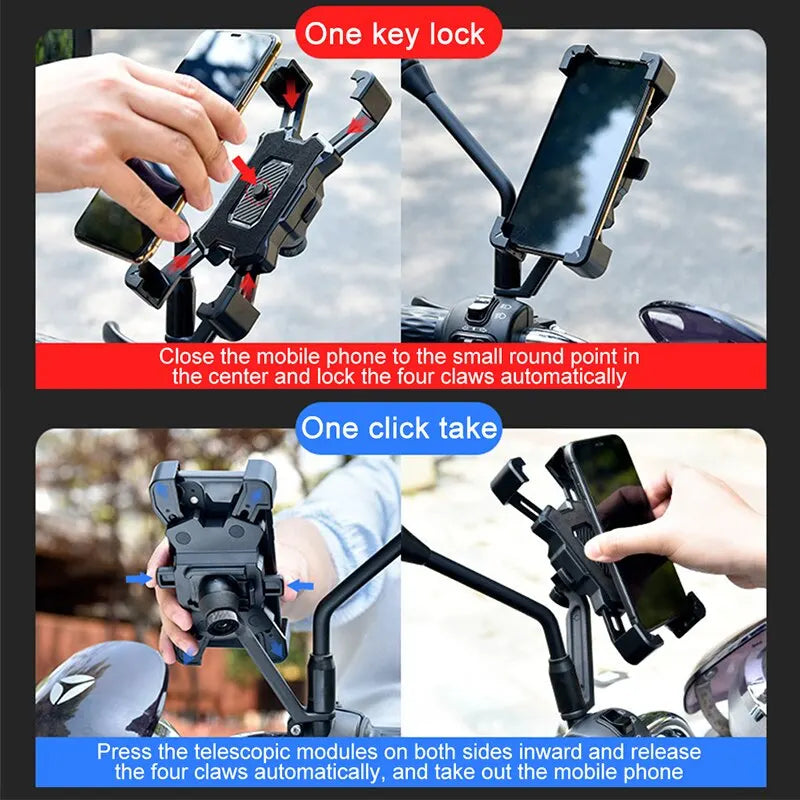 One key lock

Close the mobile phone to the small round point in the center and lock the four claws automatically

One click take

Press the telescopic modules on both sides inward and release the four claws automatically, and take out the mobile phone